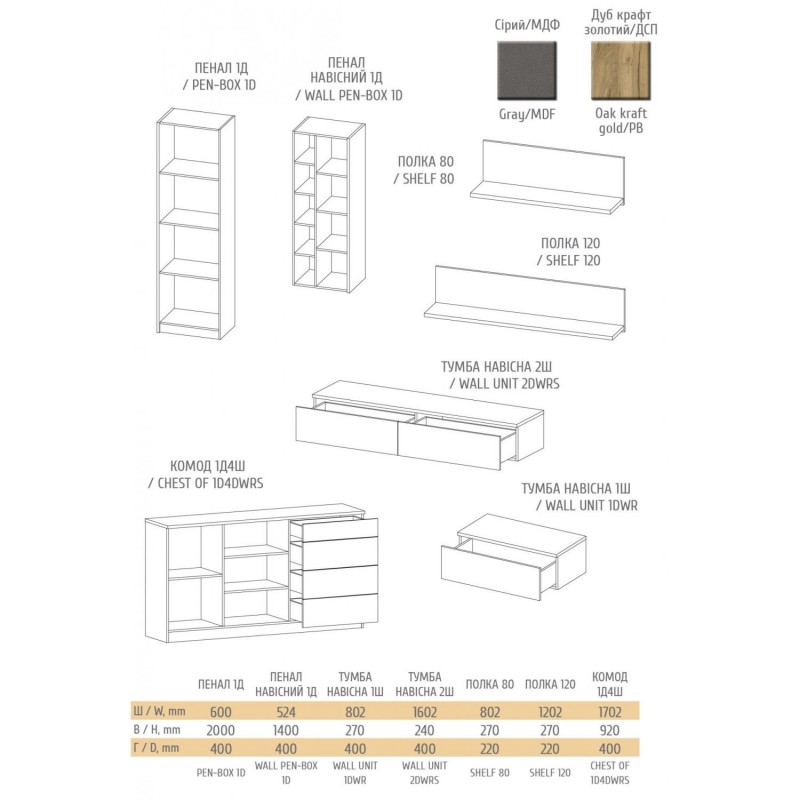 Сірий/МДФ

Gray/MDF

Дуб крафт золотий/ДСП

Oak kraft gold/PB

ПЕНАЛ 1Д / PEN-BOX 1D

ПЕНАЛ НАВІСНИЙ 1Д / WALL PEN-BOX 1D

ПОЛКА 80 / SHELF 80

ПОЛКА 120 / SHELF 120

ТУМБА НАВІСНА 2Ш / WALL UNIT 2DWRS

КОМОД 1Д4Ш / CHEST OF 1D4DWRS

ТУМБА НАВІСНА 1Ш / WALL UNIT 1DWR

| | ПЕНАЛ 1Д | ПЕНАЛ НАВІСНИЙ 1Д | ТУМБА НАВІСНА 1Ш | ТУМБА НАВІСНА 2Ш | ПОЛКА 80 | ПОЛКА 120 | КОМОД 1Д4Ш |
|---|---|---|---|---|---|---|---|
| Ш / W, mm | 600 | 524 | 802 | 1602 | 802 | 1202 | 1702 |
| В / H, mm | 2000 | 1400 | 270 | 240 | 270 | 270 | 920 |
| Г / D, mm | 400 | 400 | 400 | 400 | 220 | 220 | 400 |
| | PEN-BOX 1D | WALL PEN-BOX 1D | WALL UNIT 1DWR | WALL UNIT 2DWRS | SHELF 80 | SHELF 120 | CHEST OF 1D4DWRS |