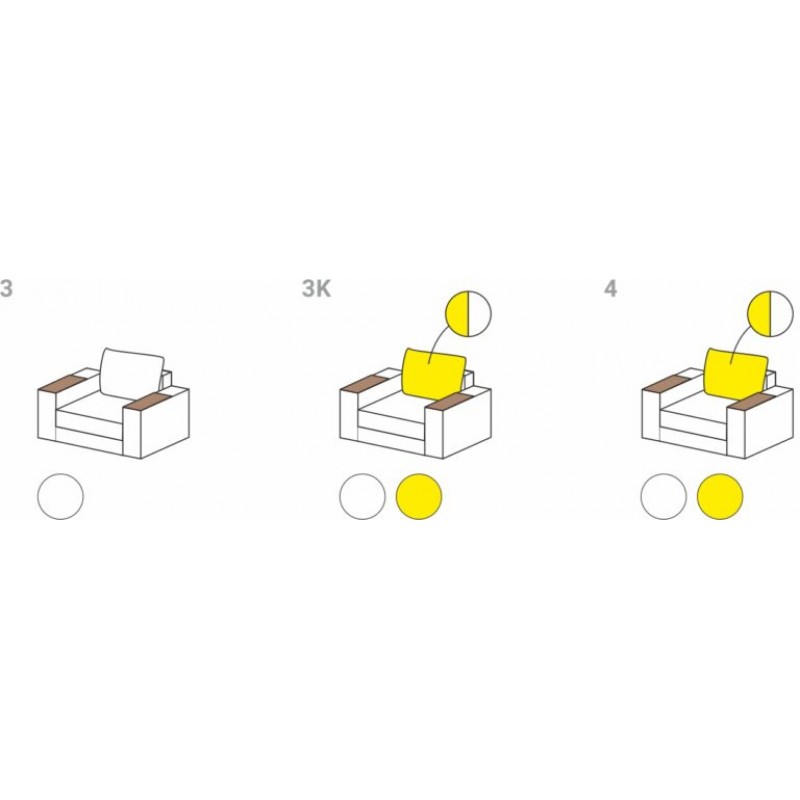 3

3K

4