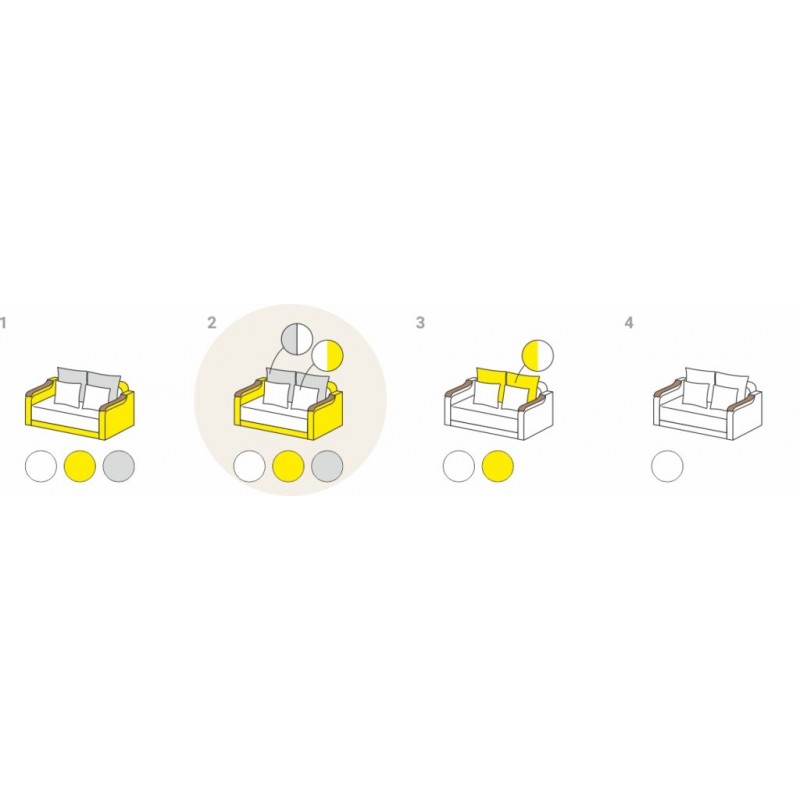 1

2

3

4