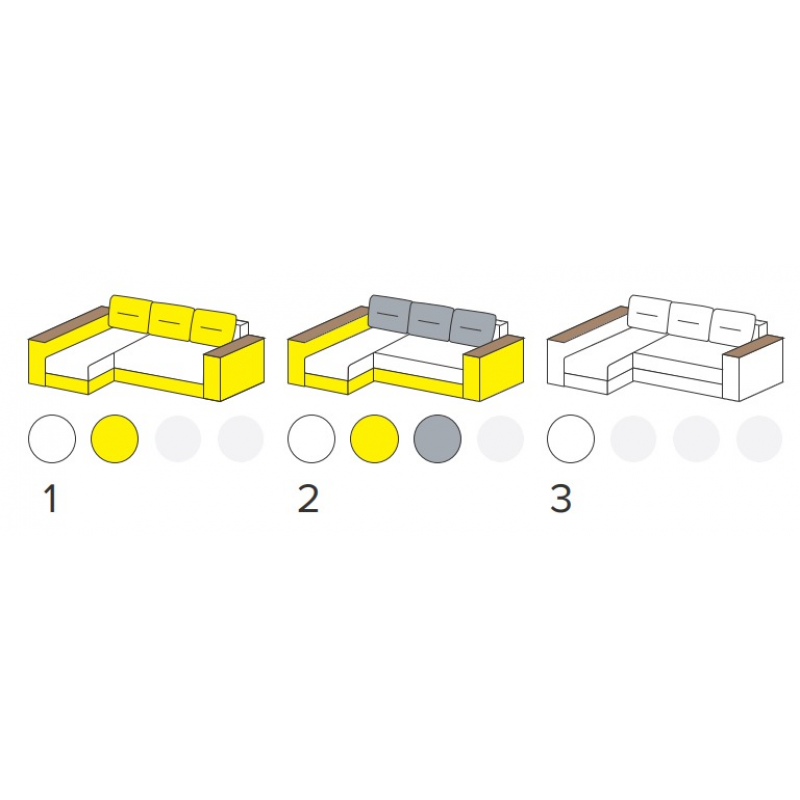 1

2

3