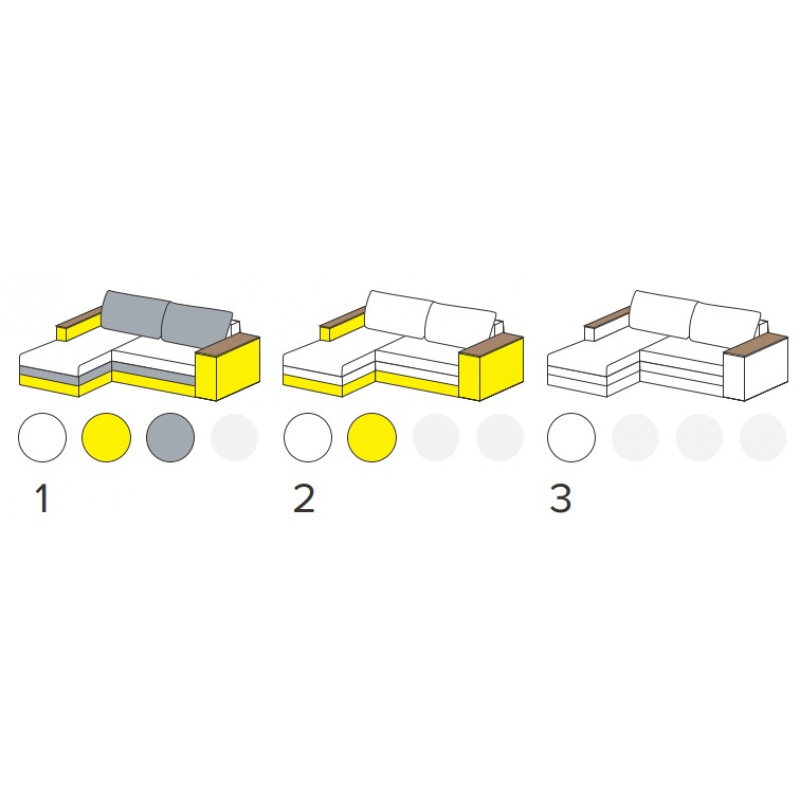 1

2

3