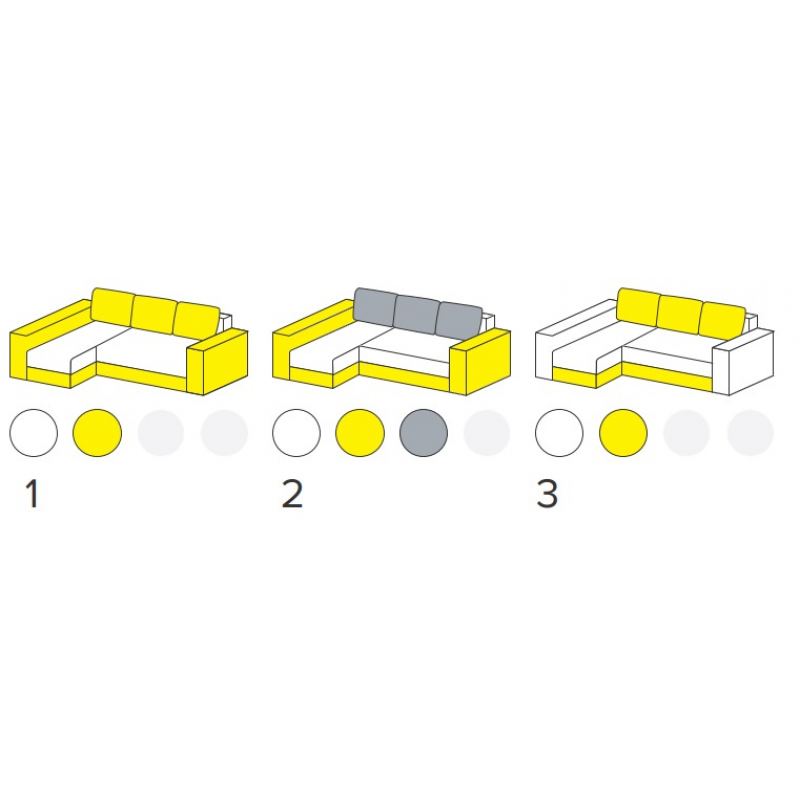 1

2

3