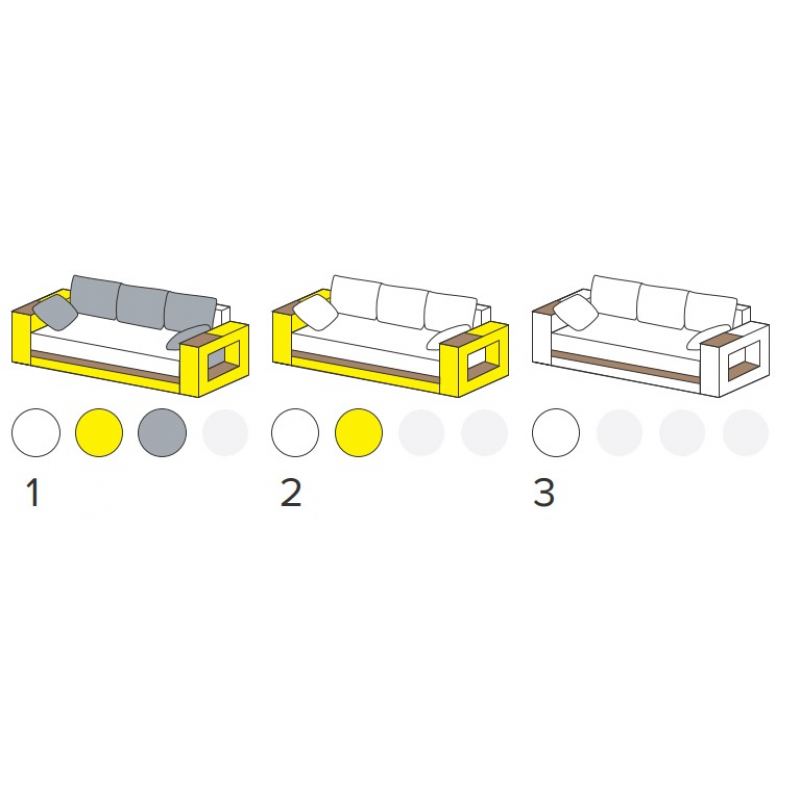 1

2

3