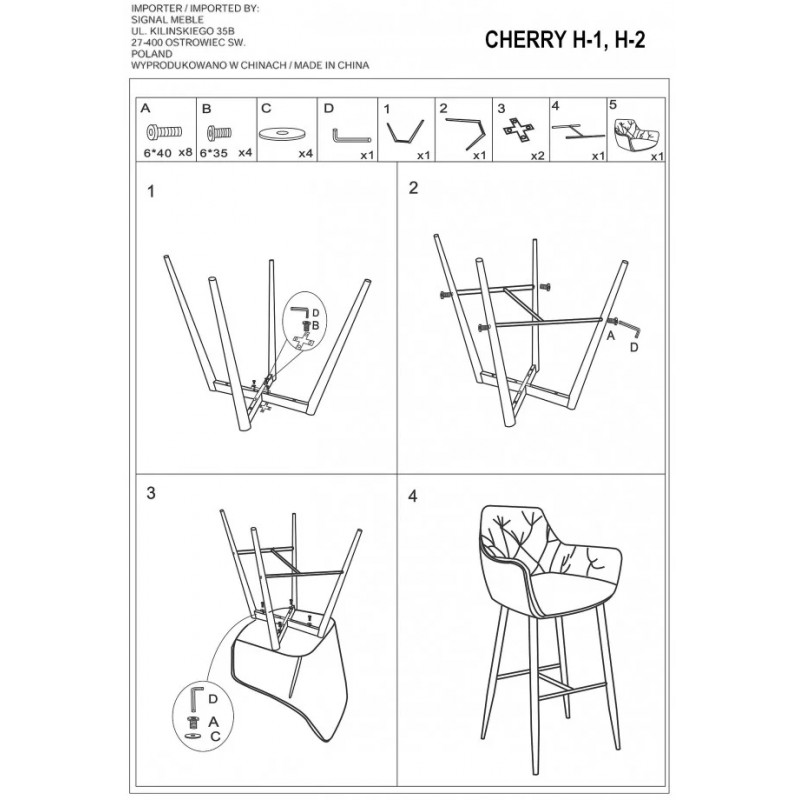 IMPORTER / IMPORTED BY:
SIGNAL MEBLE
UL. KILINSKIEGO 35B
27-400 OSTROWIEC SW.
POLAND
WYPRODUKOWANO W CHINACH / MADE IN CHINA

CHERRY H-1, H-2

| A | B | C | D | 1 | 2 | 3 | 4 | 5 |
|---|---|---|---|---|---|---|---|---|
| 6*40 x8 | 6*35 x4 | x4 | x1 | x1 | x1 | x2 | x1 | x1 |

1

D
B

2

A
D

3

D
A
C

4