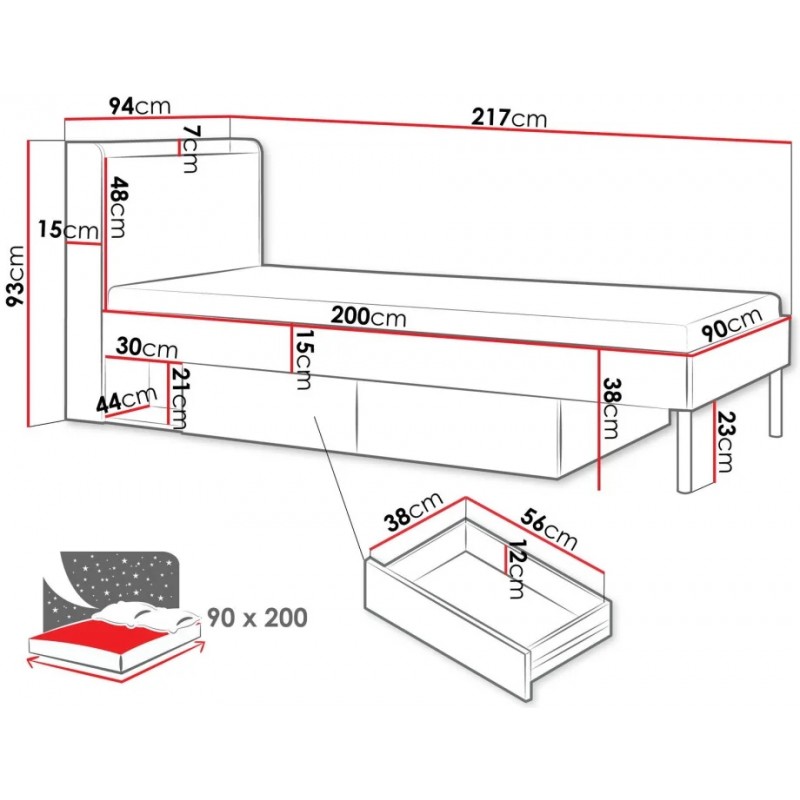 94cm
217cm
7cm
48cm
15cm
93cm
200cm
90cm
30cm
15cm
21cm
44cm
38cm
23cm
38cm
56cm
12cm
90 x 200