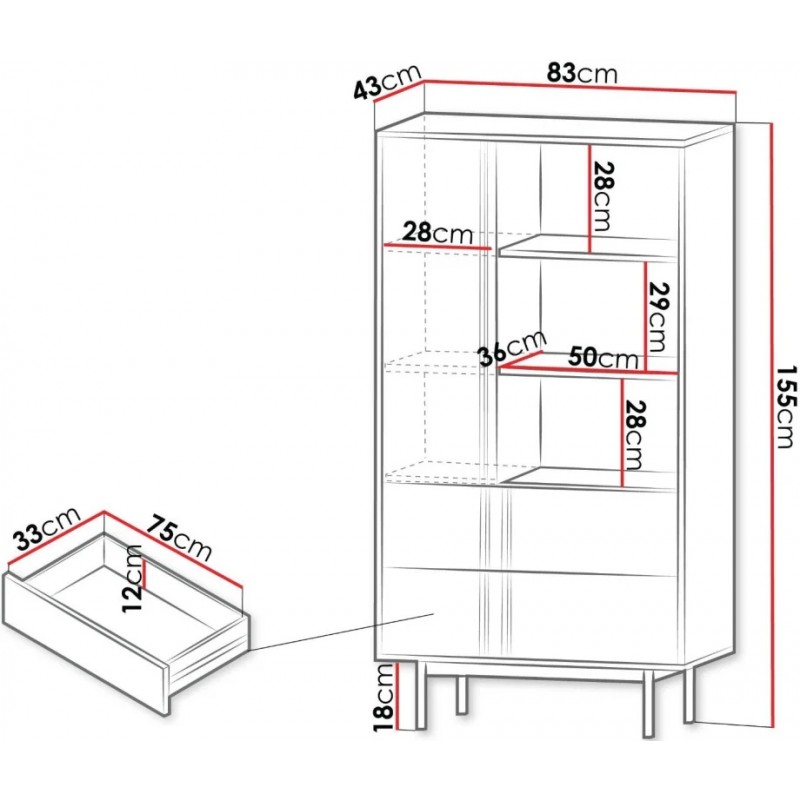 43cm
83cm
28cm
28cm
29cm
36cm
50cm
28cm
155cm
33cm
75cm
12cm
18cm