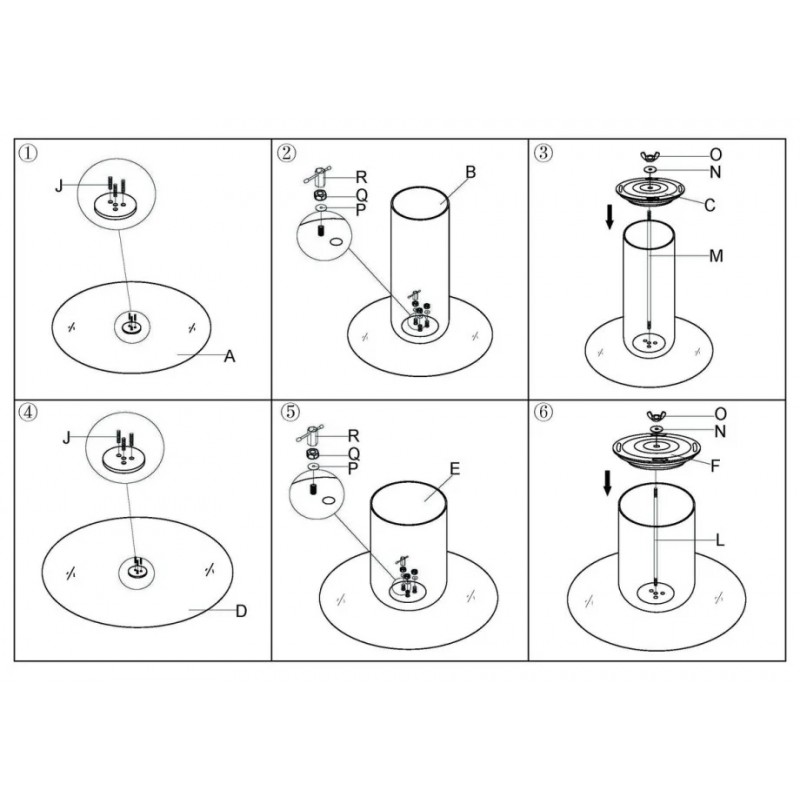 ①
J
A

②
R
Q
P
B

③
O
N
C
M

④
J
D

⑤
R
Q
P
E

⑥
O
N
F
L