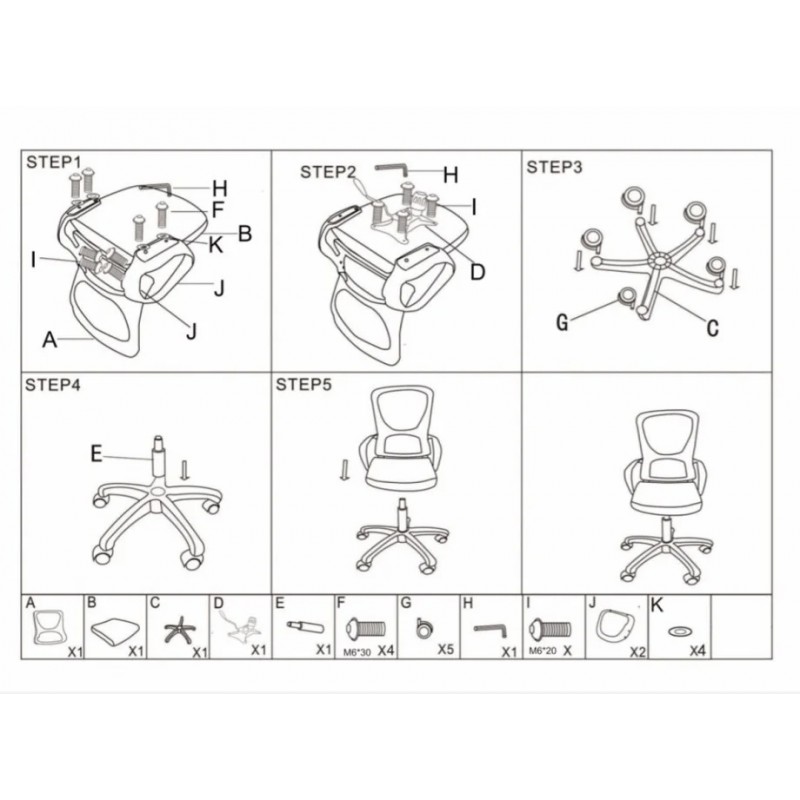 STEP1

H
F
B
K
I
J
J
A

STEP2

H
I
D

STEP3

G
C

STEP4

E

STEP5

| A | B | C | D | E | F | G | H | I | J | K |
|---|---|---|---|---|---|---|---|---|---|---|
| X1 | X1 | X1 | X1 | X1 | M6*30 X4 | X5 | X1 | M6*20 X | X2 | X4 |