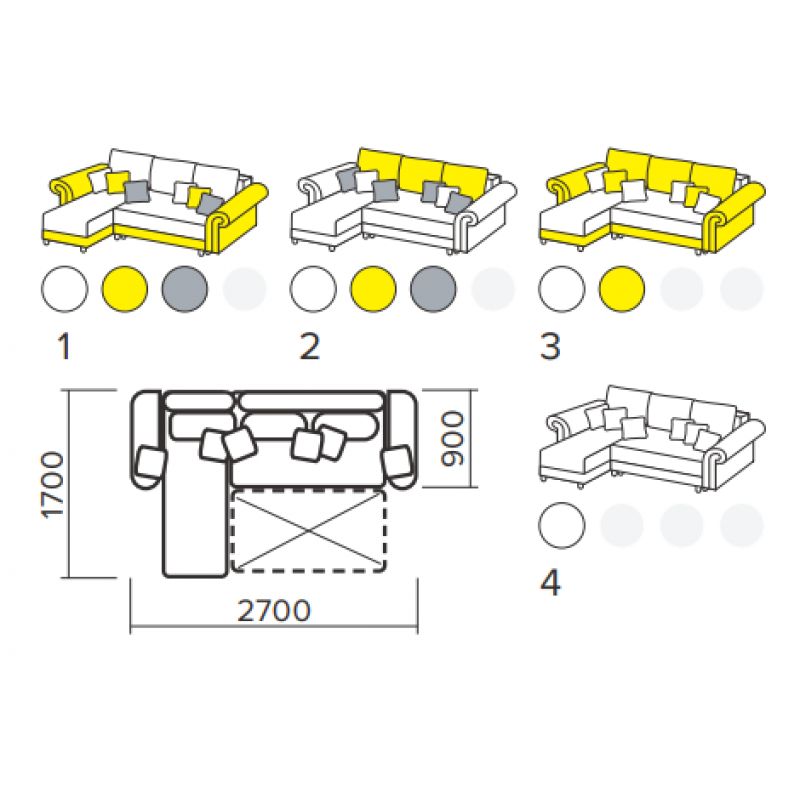 1

2

3

1700

900

2700

4