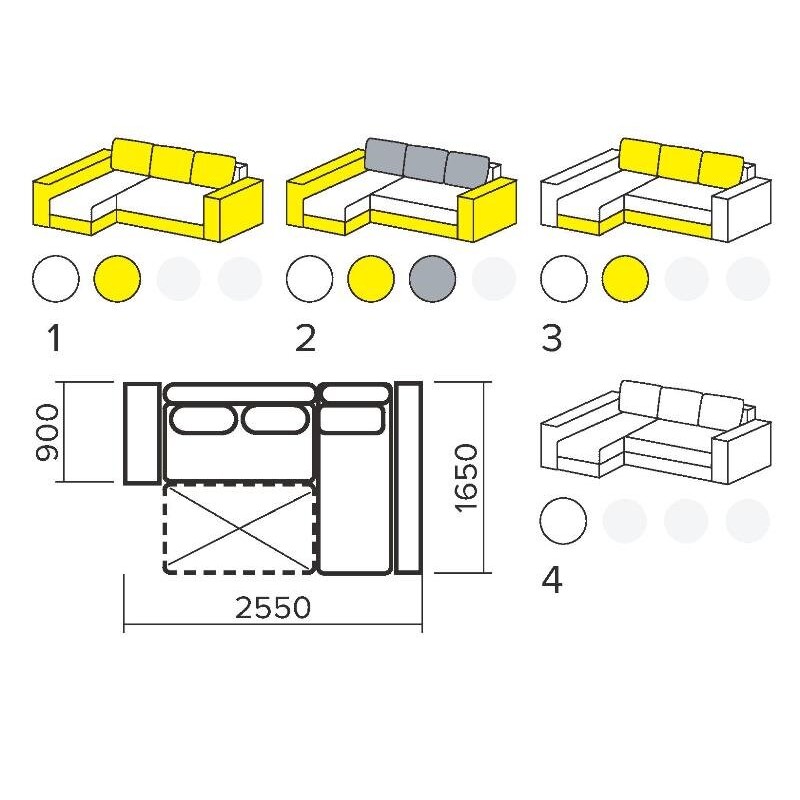 1

2

3

900

1650

2550

4