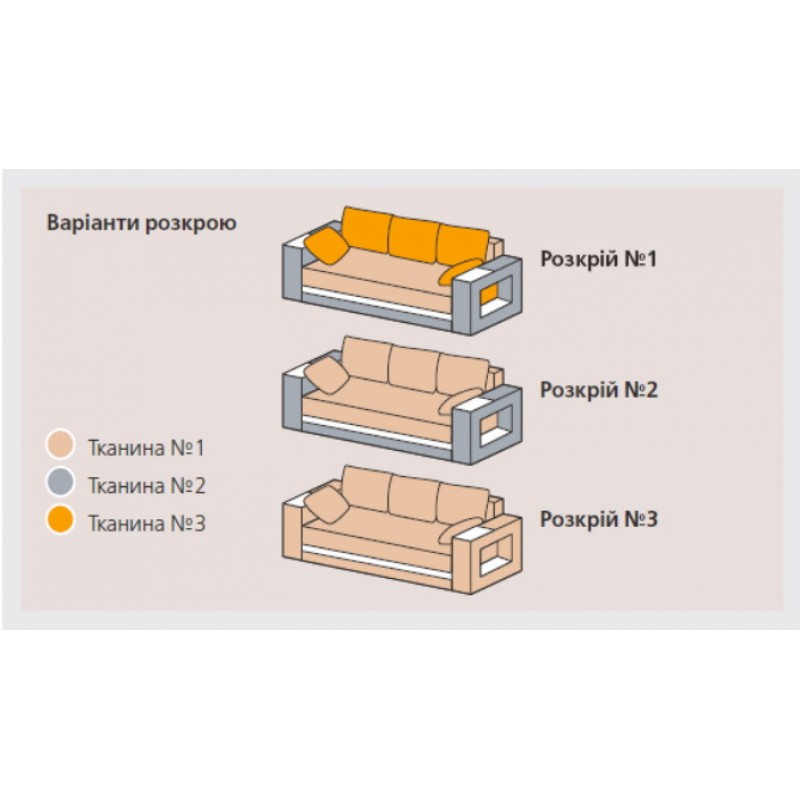 Варіанти розкрою

Розкрій №1

Розкрій №2

Розкрій №3

Тканина №1
Тканина №2
Тканина №3